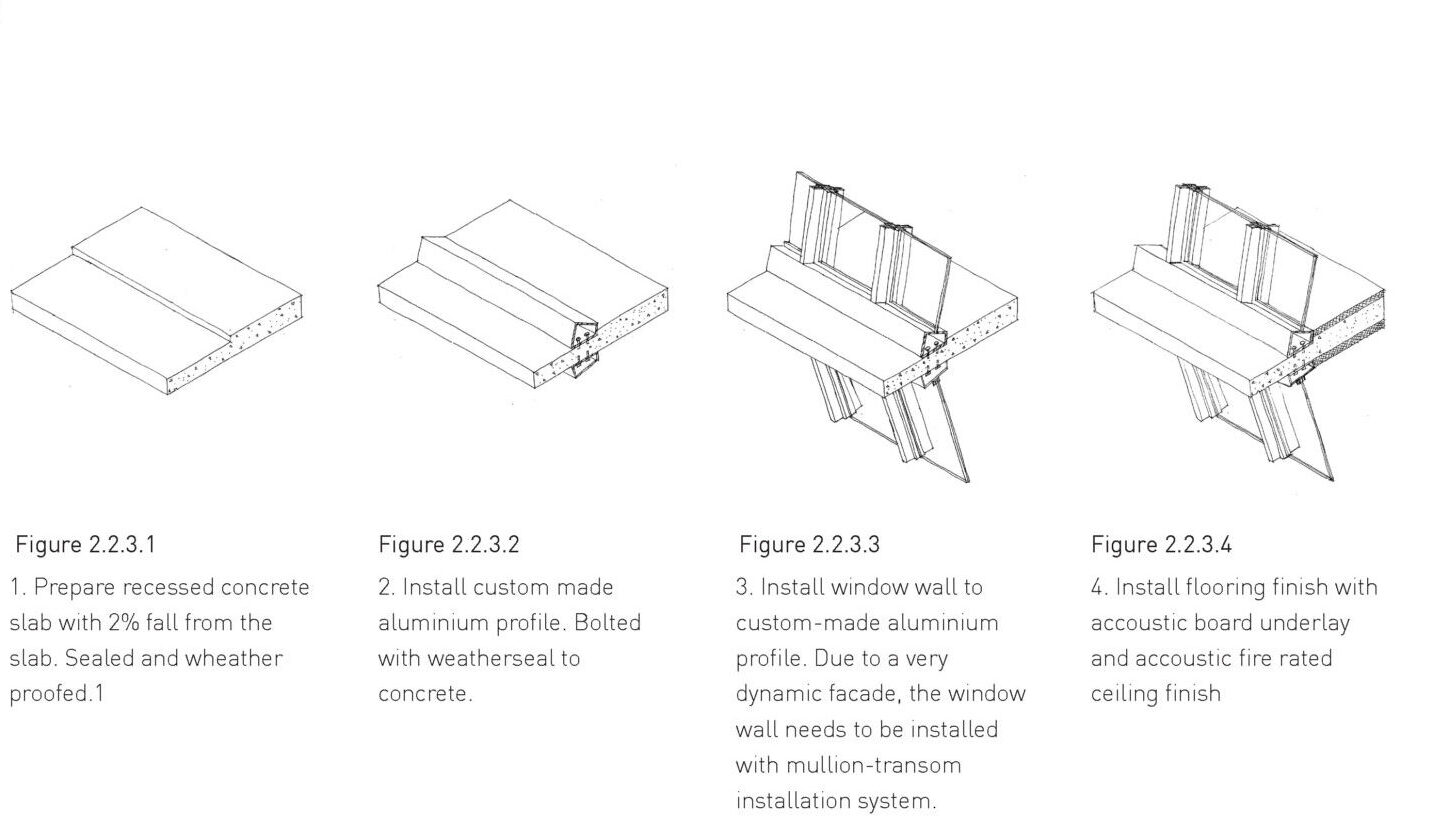 Figure 2.2.3.1

1. Prepare recessed concrete slab with 2% fall from the slab. Sealed and wheather proofed.1

Figure 2.2.3.2

2. Install custom made aluminium profile. Bolted with weatherseal to concrete.

Figure 2.2.3.3

3. Install window wall to custom-made aluminium profile. Due to a very dynamic facade, the window wall needs to be installed with mullion-transom installation system.

Figure 2.2.3.4

4. Install flooring finish with accoustic board underlay and accoustic fire rated ceiling finish