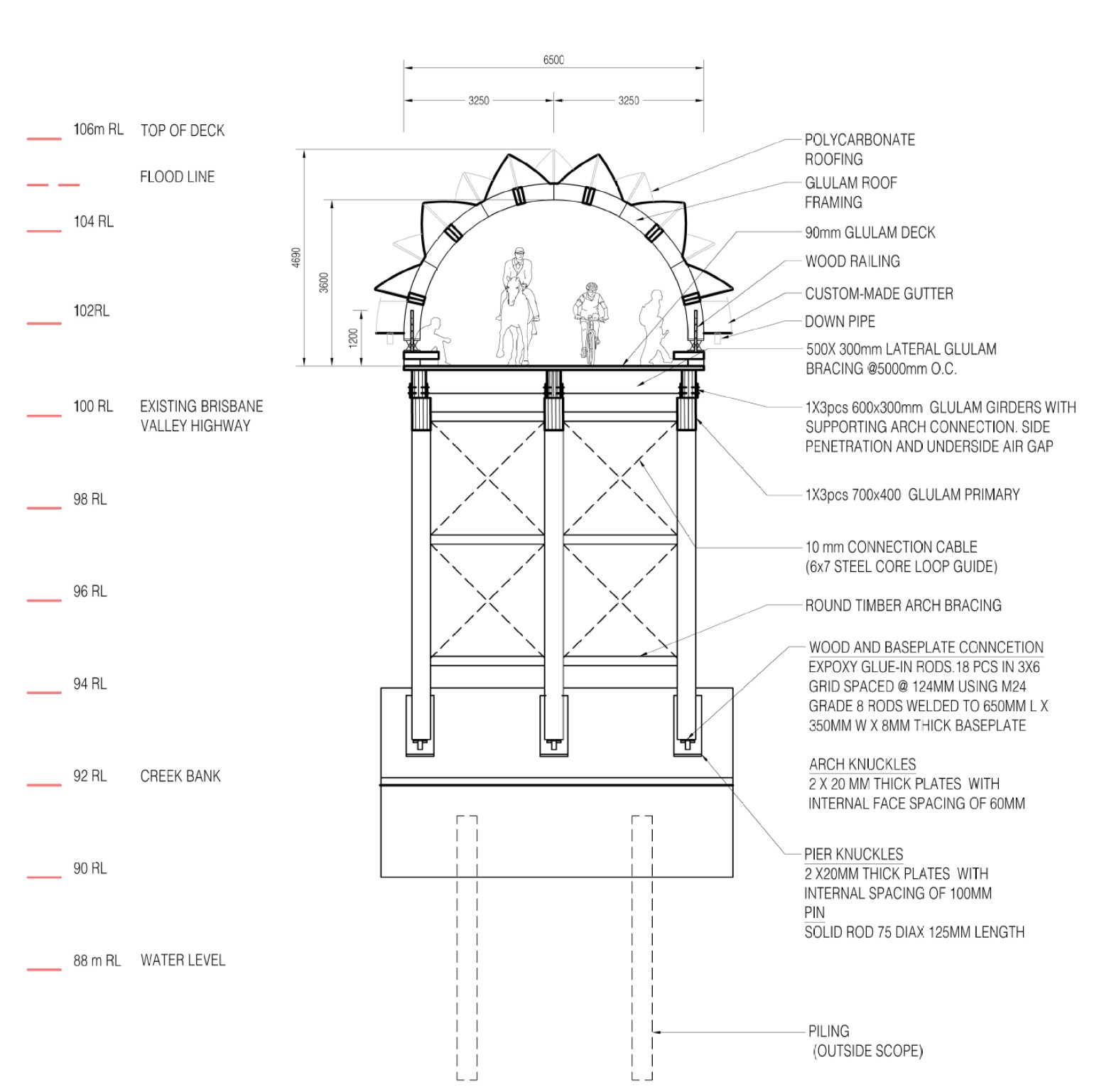 6500

3250

3250

106m RL TOP OF DECK

FLOOD LINE

104 RL

102RL

100 RL EXISTING BRISBANE VALLEY HIGHWAY

98 RL

96 RL

94 RL

92 RL CREEK BANK

90 RL

88 m RL WATER LEVEL

4690

3600

1200

POLYCARBONATE ROOFING

GLULAM ROOF FRAMING

90mm GLULAM DECK

WOOD RAILING

CUSTOM-MADE GUTTER

DOWN PIPE

500X 300mm LATERAL GLULAM BRACING @5000mm O.C.

1X3pcs 600x300mm GLULAM GIRDERS WITH SUPPORTING ARCH CONNECTION. SIDE PENETRATION AND UNDERSIDE AIR GAP

1X3pcs 700x400 GLULAM PRIMARY

10 mm CONNECTION CABLE (6x7 STEEL CORE LOOP GUIDE)

ROUND TIMBER ARCH BRACING

WOOD AND BASEPLATE CONNCETION
EXPOXY GLUE-IN RODS.18 PCS IN 3X6 GRID SPACED @ 124MM USING M24 GRADE 8 RODS WELDED TO 650MM L X 350MM W X 8MM THICK BASEPLATE

ARCH KNUCKLES
2 X 20 MM THICK PLATES WITH INTERNAL FACE SPACING OF 60MM

PIER KNUCKLES
2 X20MM THICK PLATES WITH INTERNAL SPACING OF 100MM
PIN
SOLID ROD 75 DIAX 125MM LENGTH

PILING
(OUTSIDE SCOPE)