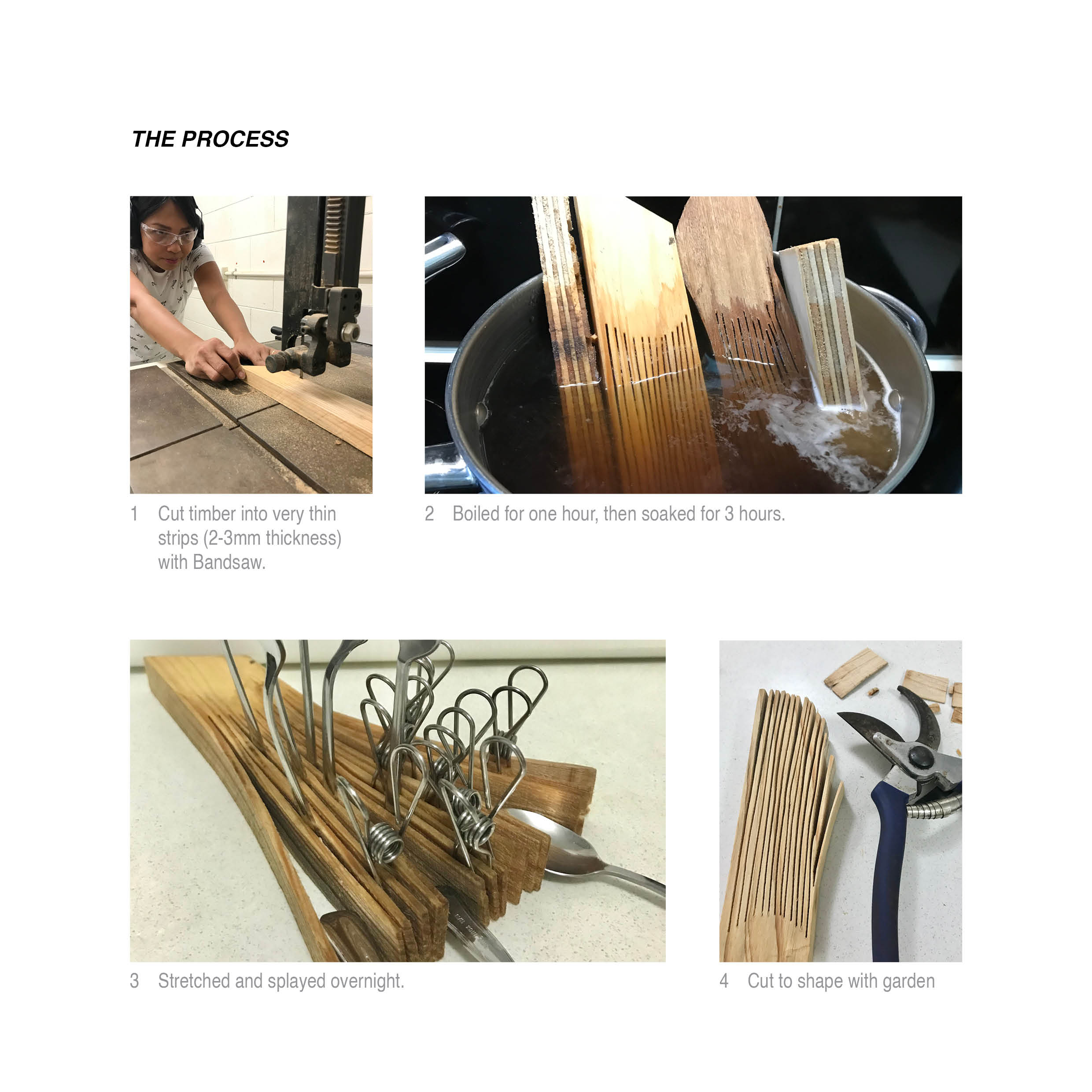 THE PROCESS

1 Cut timber into very thin strips (2-3mm thickness) with Bandsaw.

2 Boiled for one hour, then soaked for 3 hours.

3 Stretched and splayed overnight.

4 Cut to shape with garden