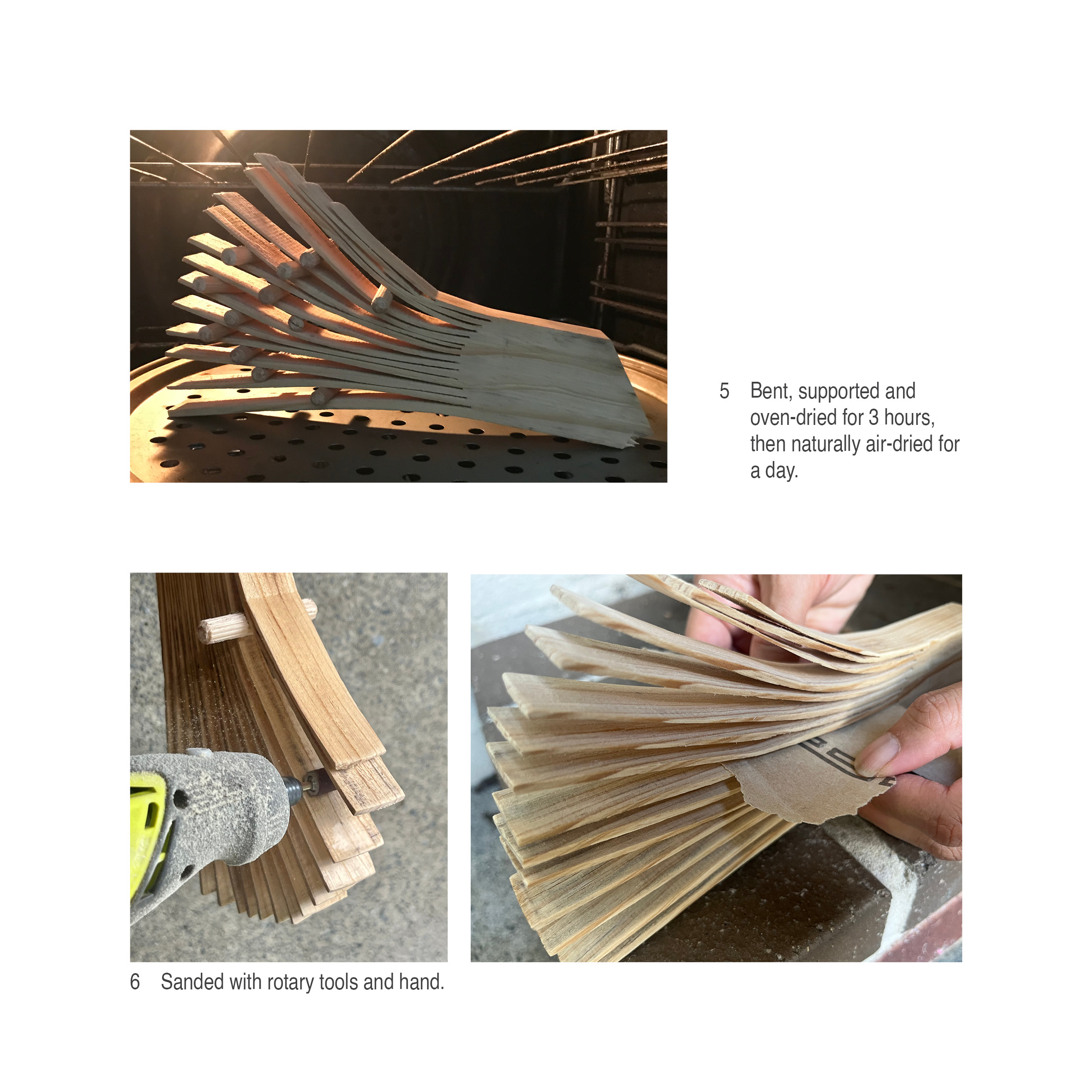 5 Bent, supported and oven-dried for 3 hours, then naturally air-dried for a day.

6 Sanded with rotary tools and hand.